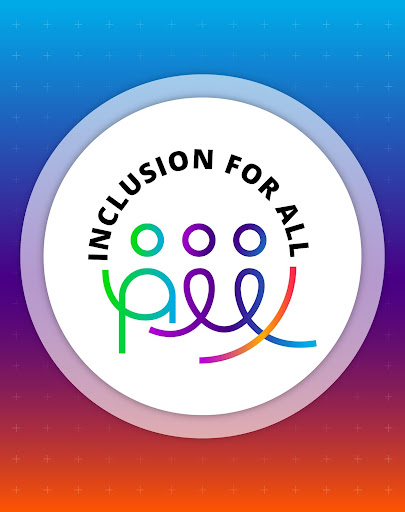 INCLUSION FOR ALL